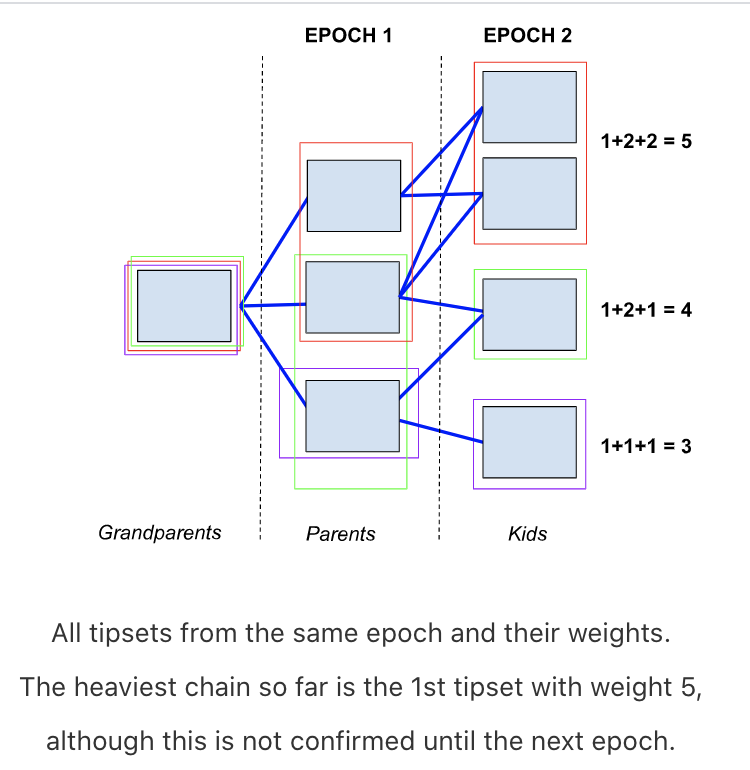 EPOCH 1
EPOCH 2

1+2+2 = 5

1+2+1 = 4

1+1+1 = 3

Grandparents
Parents
Kids

All tipsets from the same epoch and their weights.

The heaviest chain so far is the 1st tipset with weight 5,

although this is not confirmed until the next epoch.